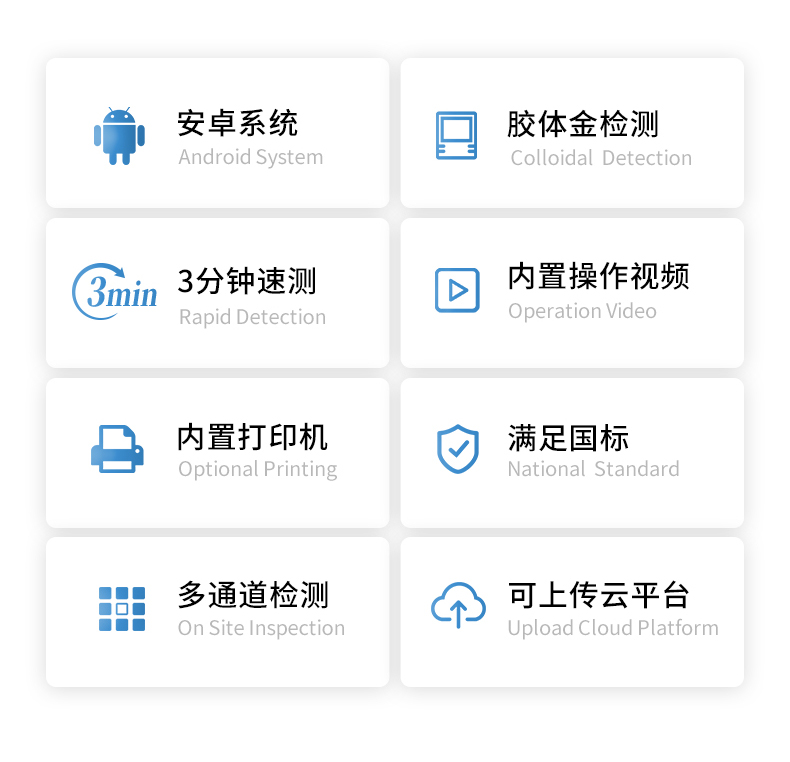 安卓系统
Android System

胶体金检测
Colloidal Detection

3min
3分钟速测
Rapid Detection

内置操作视频
Operation Video

内置打印机
Optional Printing

满足国标
National Standard

多通道检测
On Site Inspection

可上传云平台
Upload Cloud Platform