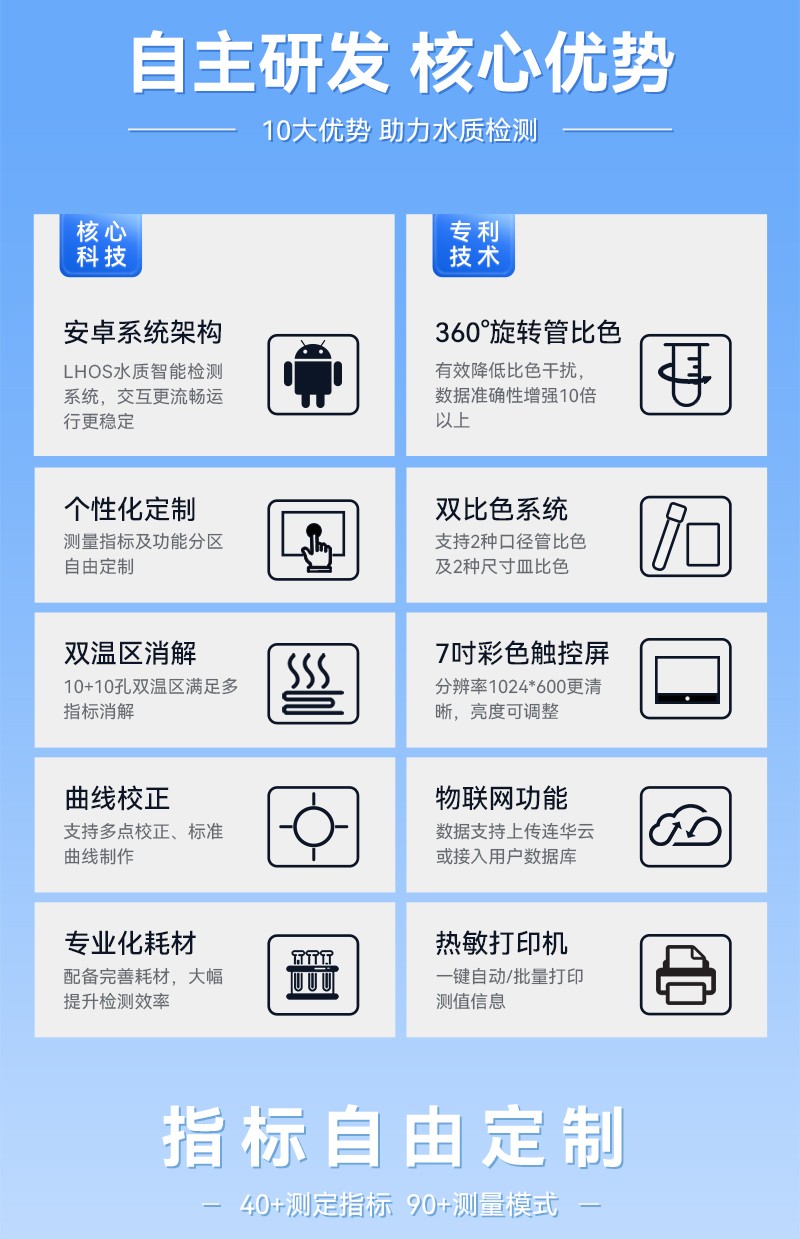 自主研发 核心优势

10大优势 助力水质检测

核心科技

安卓系统架构
LHOS水质智能检测系统，交互更流畅运行更稳定

个性化定制
测量指标及功能分区自由定制

双温区消解
10+10孔双温区满足多指标消解

曲线校正
支持多点校正、标准曲线制作

专业化耗材
配备完善耗材，大幅提升检测效率

专利技术

360°旋转管比色
有效降低比色干扰，数据准确性增强10倍以上

双比色系统
支持2种口径管比色及2种尺寸皿比色

7吋彩色触控屏
分辨率1024*600更清晰，亮度可调整

物联网功能
数据支持上传连华云或接入用户数据库

热敏打印机
一键自动/批量打印测值信息

指标自由定制

- 40+测定指标 90+测量模式 -